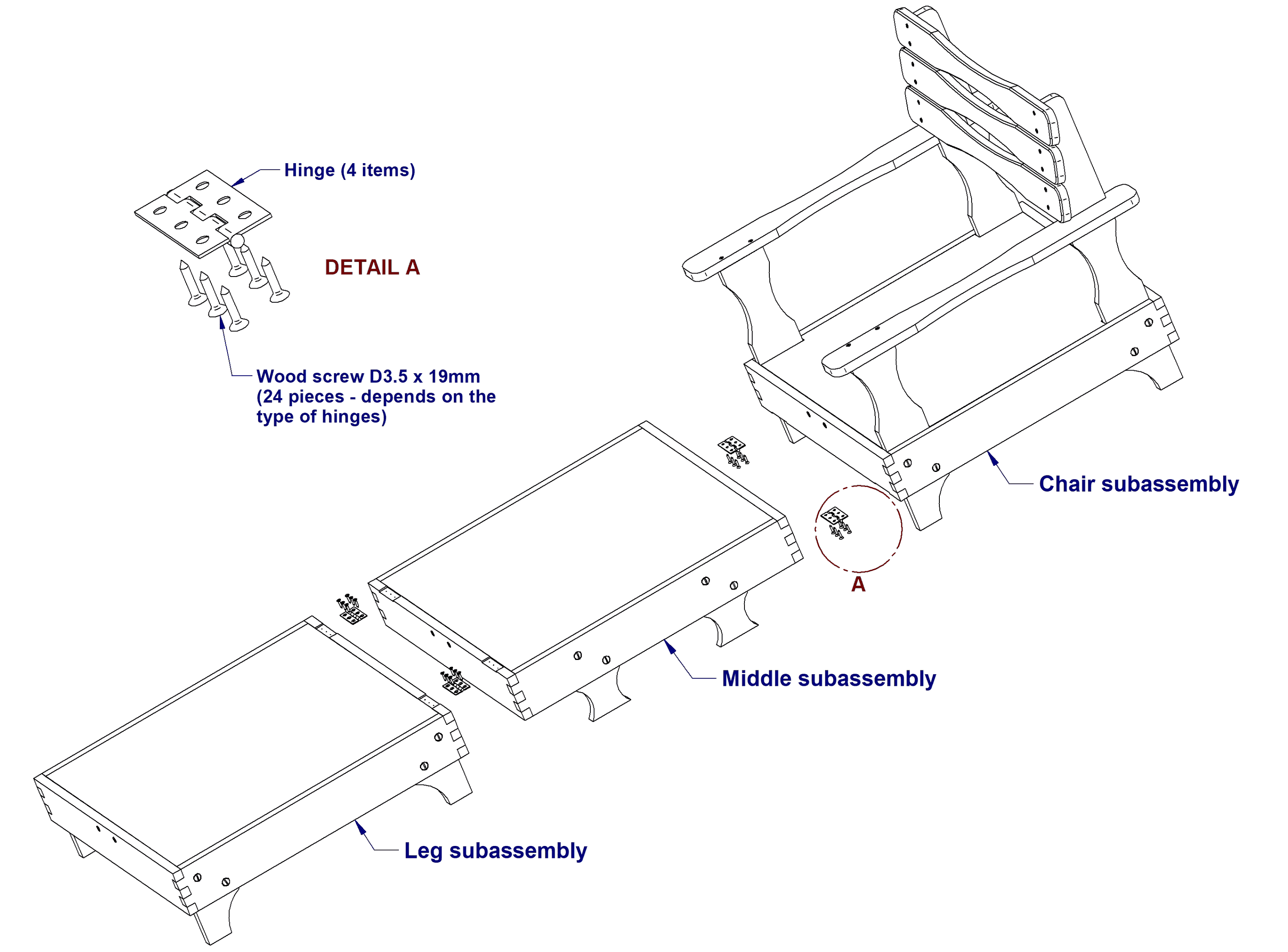 Hinge (4 items)

DETAIL A

Wood screw D3.5 x 19mm (24 pieces - depends on the type of hinges)

Chair subassembly

A

Middle subassembly

Leg subassembly