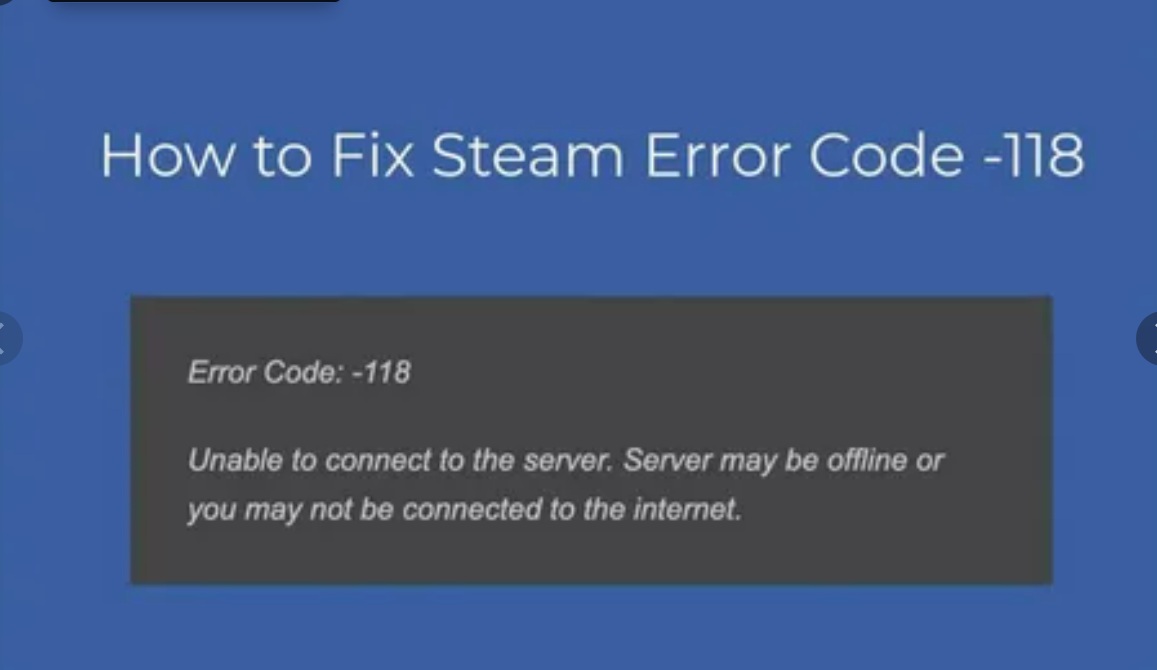 How to Fix Steam Error Code -118

Error Code: -118

Unable to connect to the server. Server may be offline or you may not be connected to the internet.